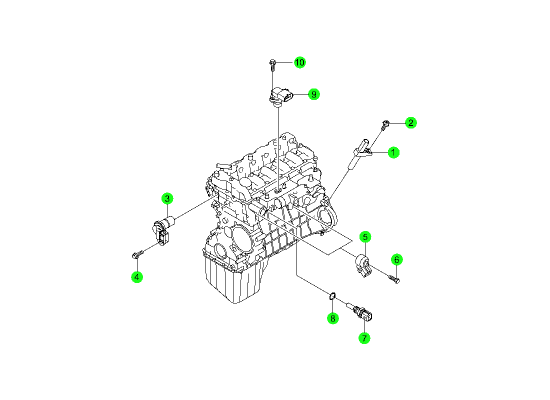 10
9
2
1
3
5
6
4
8
7