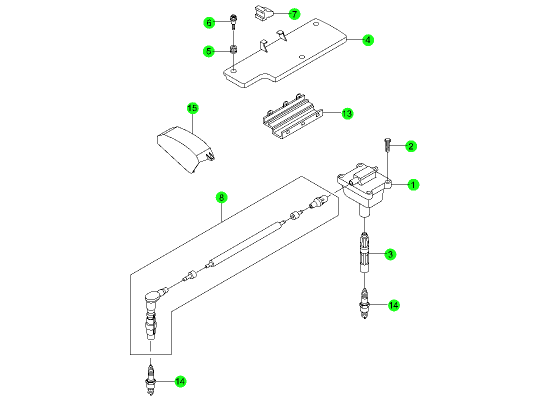 6
7
5
4
15
13
2
1
8
3
14
14