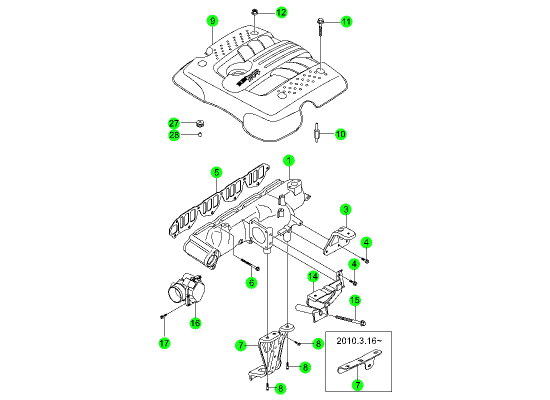 9
12
11
27
28
10
5
1
3
4
4
6
14
15
16
17
7
8
8
8
2010.3.16~
7