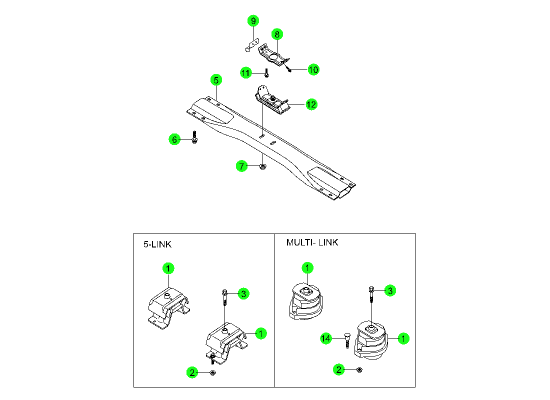 9
8
11
10
5
12
6
7

5-LINK
1
3
1
2

MULTI- LINK
1
3
14
1
2