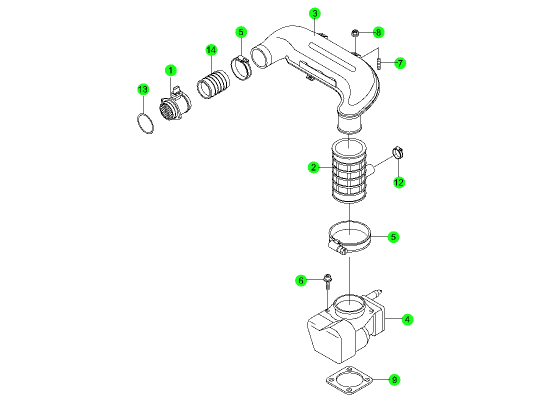 3
8
5
14
7
1
13
2
12
5
6
4
9