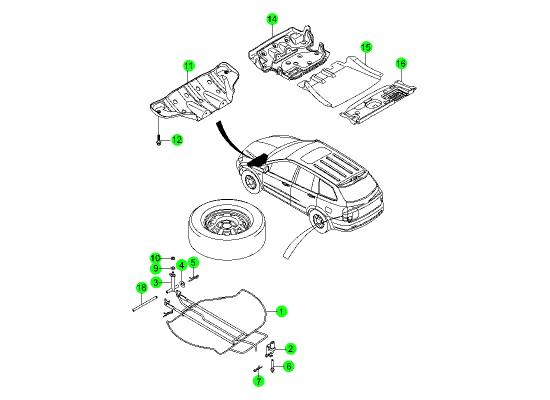 14
15
16
11
12
10
9
4
5
3
18
1
2
6
7