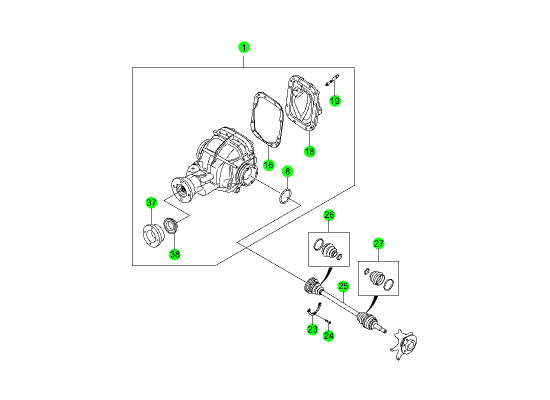 1
19
18
16
8
37
38
26
27
25
23
24