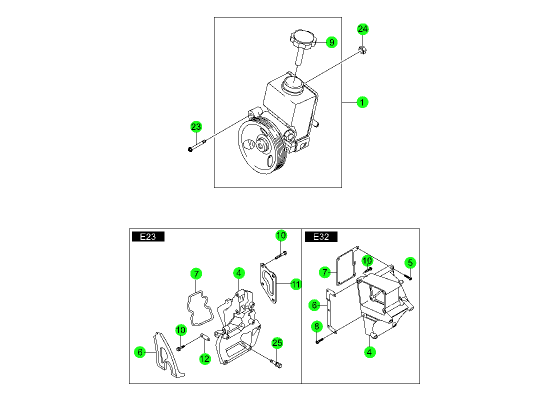 9
24
1
23

E23
10
7
4
11
10
6
12
25

E32
7
10
5
6
8
4