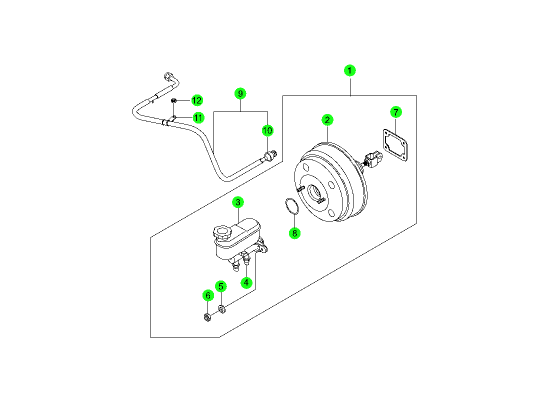 1
9
12
11
10
2
7
3
8
4
5
6