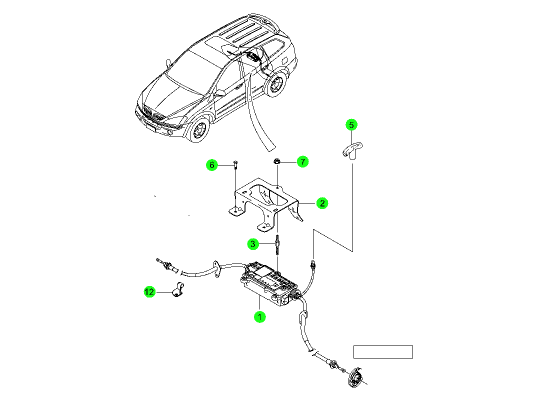 5
6
7
2
3
12
1