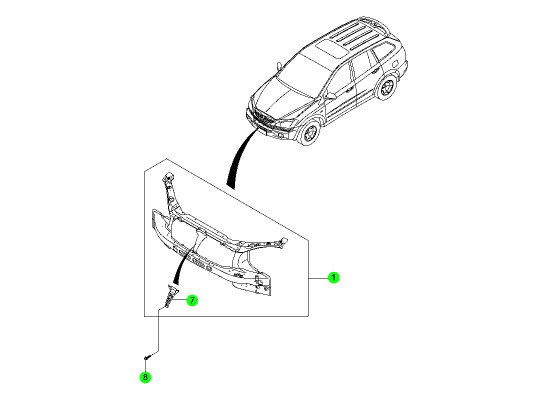 1
7
8