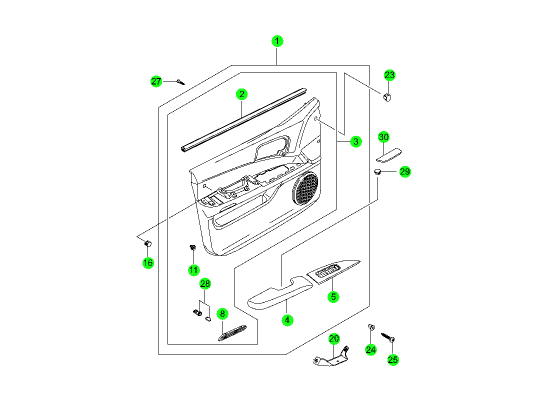 1
27
23
2
3
30
29
16
11
28
8
5
4
20
24
25