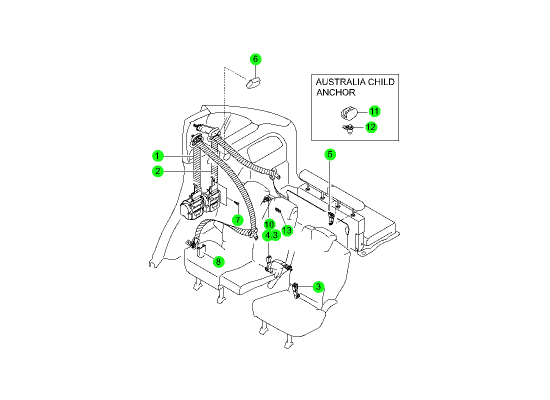 6

AUSTRALIA CHILD ANCHOR

11

12

1

2

5

7

10

4.3

13

8

3