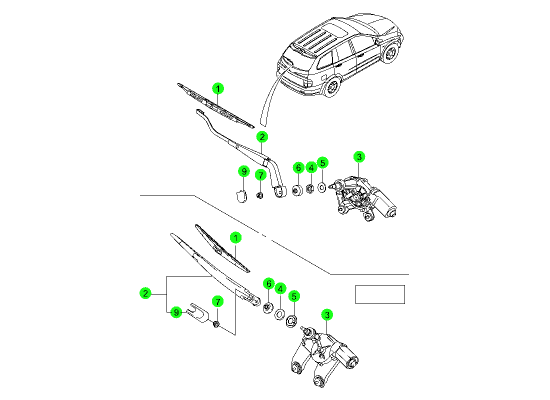 1
2
9
7
6
4
5
3
1
2
9
7
6
4
5
3