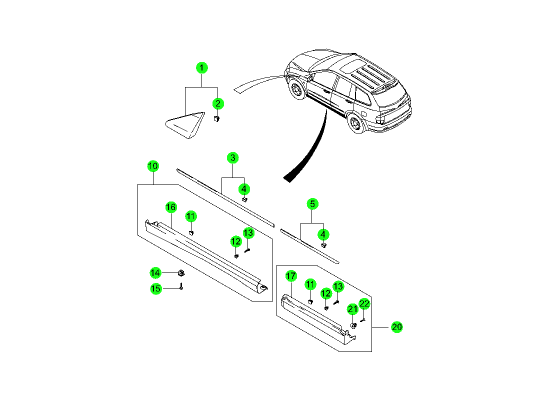 1
2
3
4
10
16
11
12
13
5
4
14
15
17
11
12
13
21
22
20