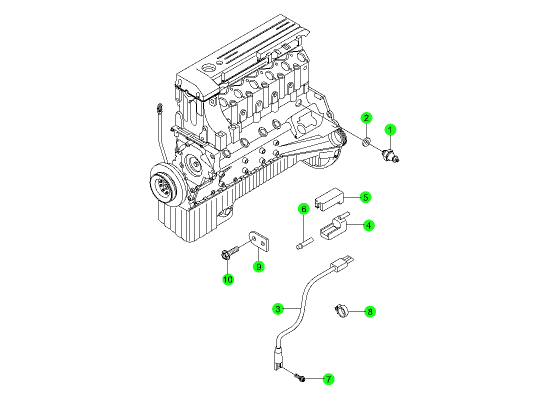 2
1
5
6
4
9
10
3
8
7