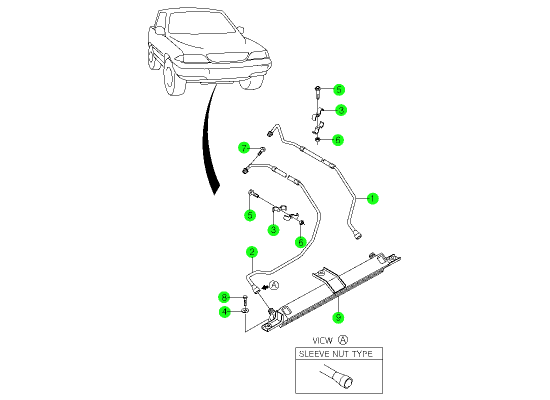 5
3
6
7
1
5
3
6
2
A
8
4
9
VIEW A
SLEEVE NUT TYPE