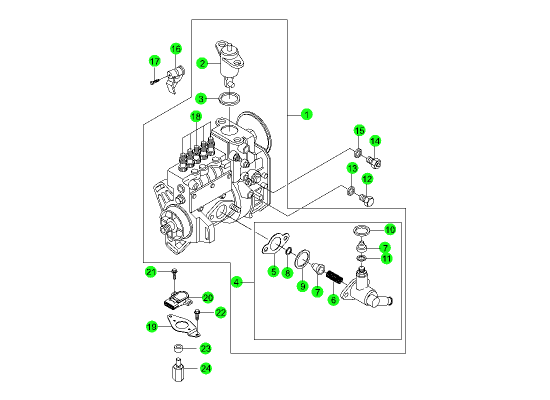 17
16
2
3
1
18
15
14
13
12
10
7
11
5
8
9
7
6
4
21
20
22
19
23
24