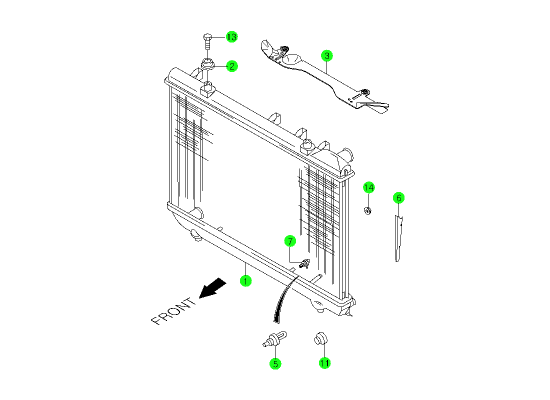 13
2
3
14
6
7
1
FRONT
5
11