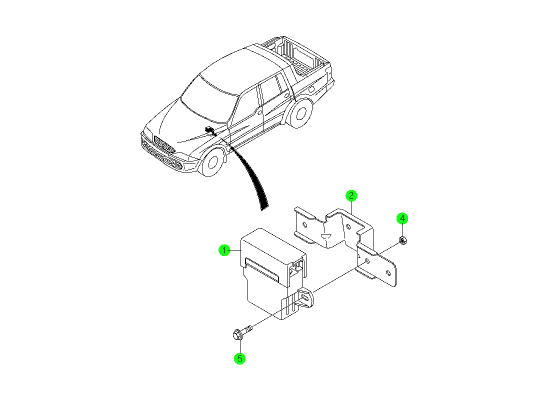 2
4
1
5