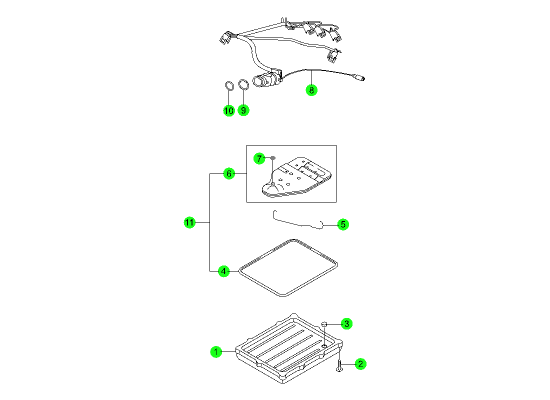 8
10
9
7
6
11
5
4
3
1
2