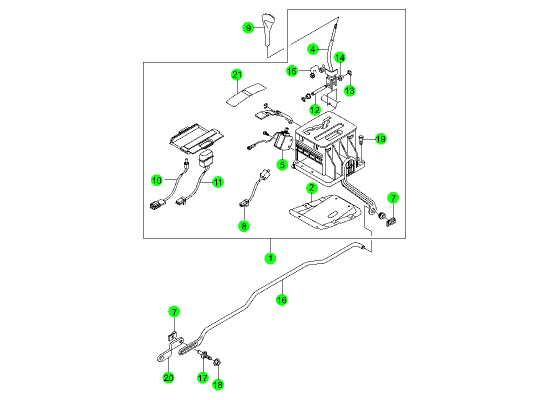 9
4
14
15
13
21
12
19
5
10
11
2
7
8
1
16
7
20
17
18