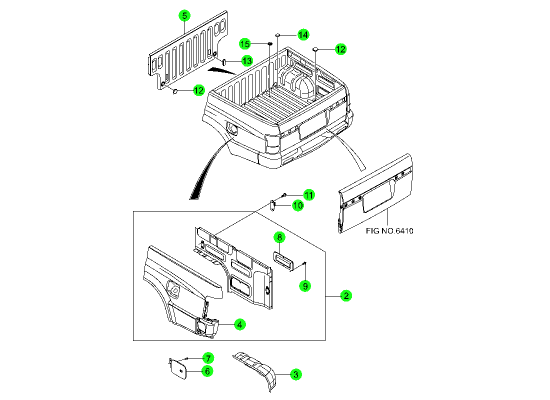 5
15
14
12
13
12
11
10
FIG NO.6410
8
9
2
4
7
6
3