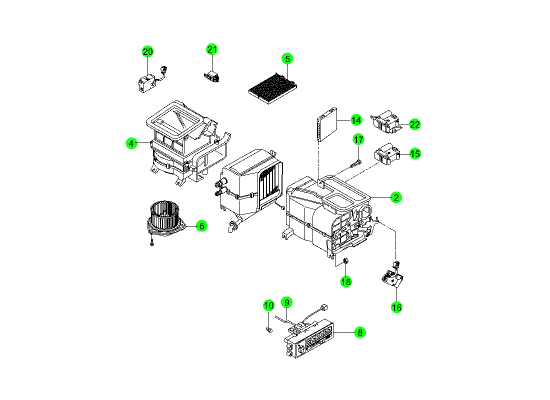 20
21
5
14
22
4
17
15
2
6
18
16
10
9
8