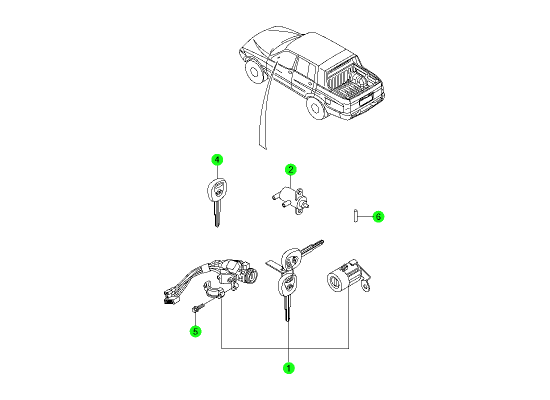 4
2
6
5
1