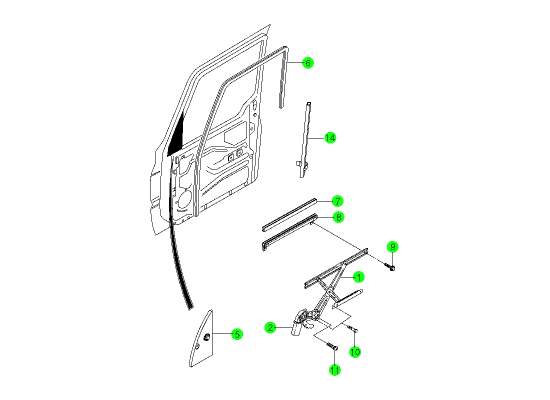 6
14
7
8
9
1
2
5
10
11