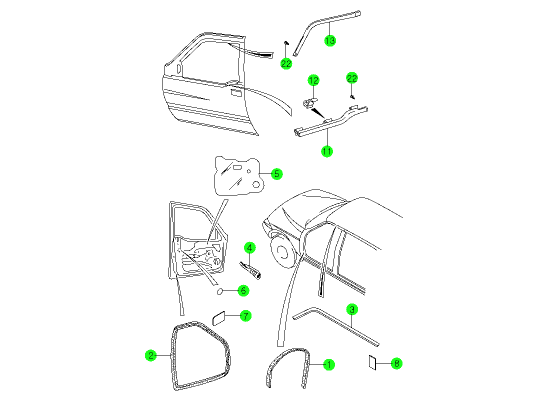 13
22
12
22
11
5
4
6
7
3
2
1
8