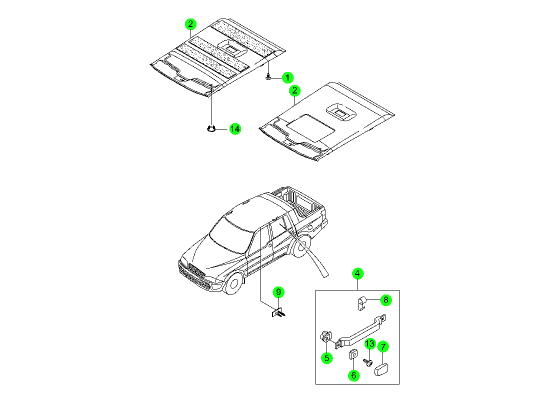 2
1
2
14
4
9
8
13
7
5
6