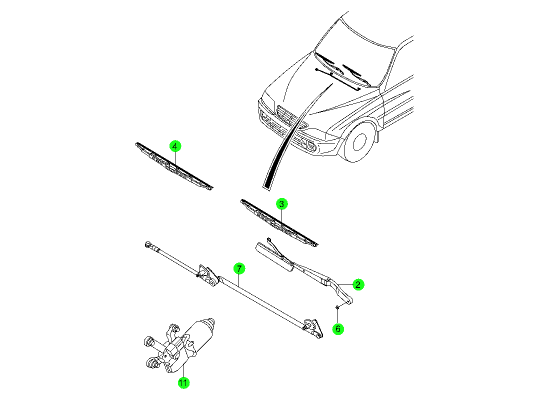 4
3
7
2
6
11