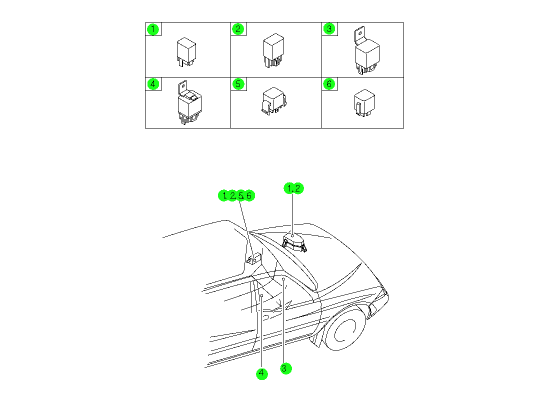 1
2
3
4
5
6

1.2.5.6
1.2
4
3