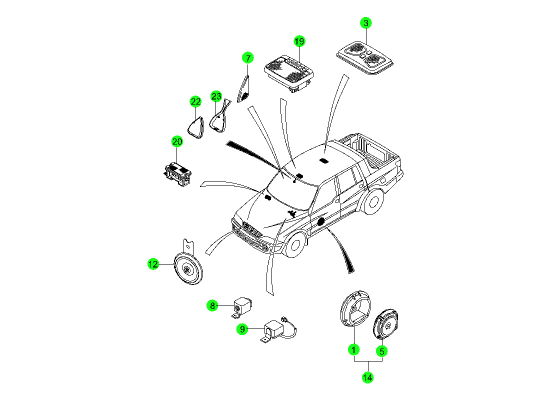 3
19
7
22
23
20
12
8
9
1
5
14