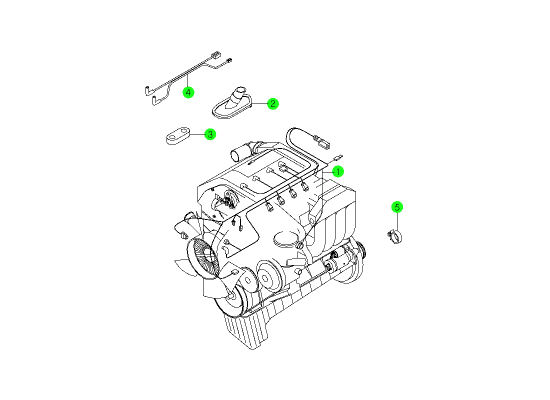 4
2
3
1
5