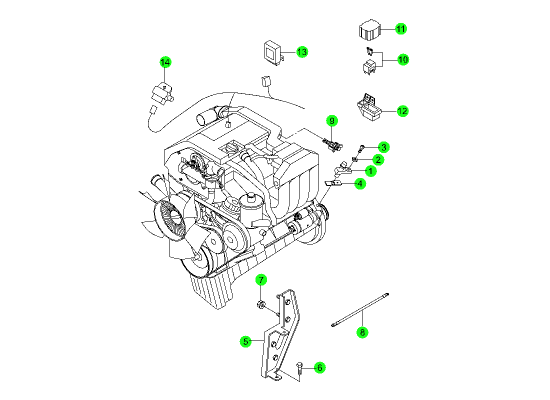 11
13
10
14
12
9
3
2
1
4
7
8
5
6