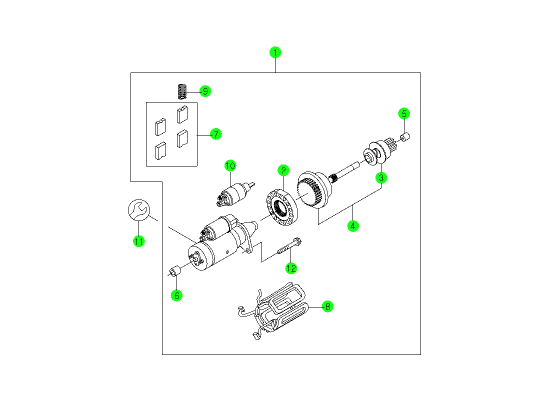 1
9
5
7
10
2
3
4
11
12
6
8