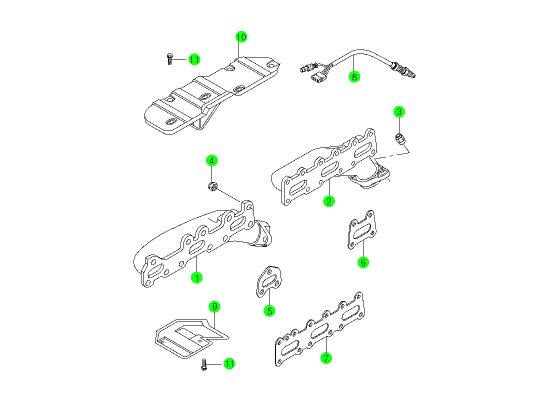 10
11
8
3
4
2
6
1
5
9
7
11