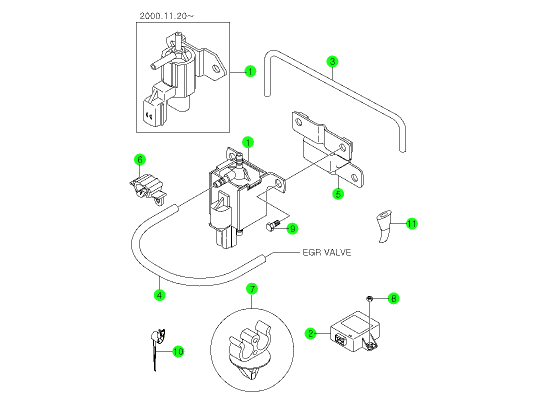 2000.11.20~

1

3

1

6

5

11

9

EGR VALVE

4

7

8

2

10