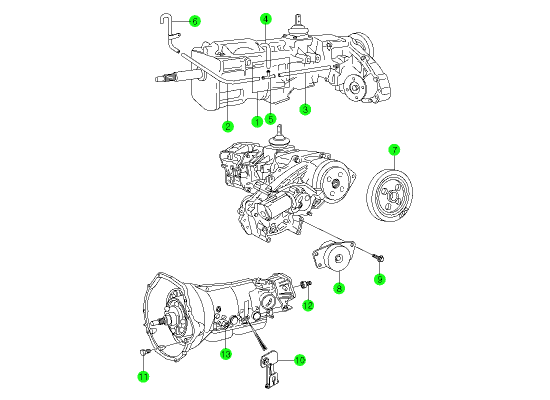 6
4
2
1
5
3
7
8
9
12
13
10
11