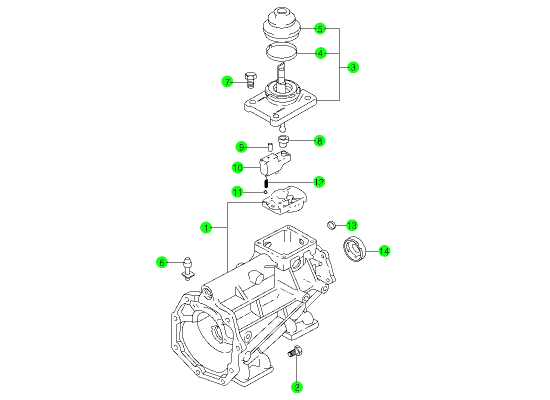 5
4
3
7
8
9
10
12
11
1
13
14
6
2