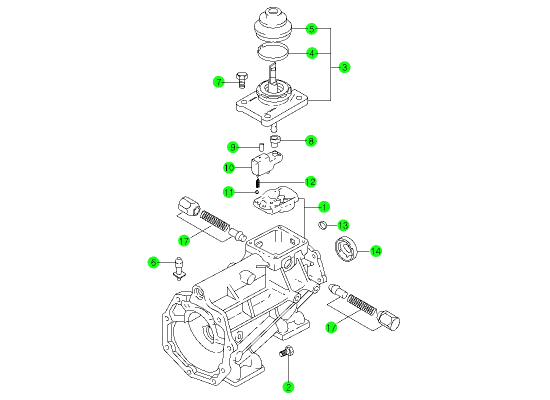 5
4
3
7
8
9
10
12
11
1
13
14
17
6
17
2