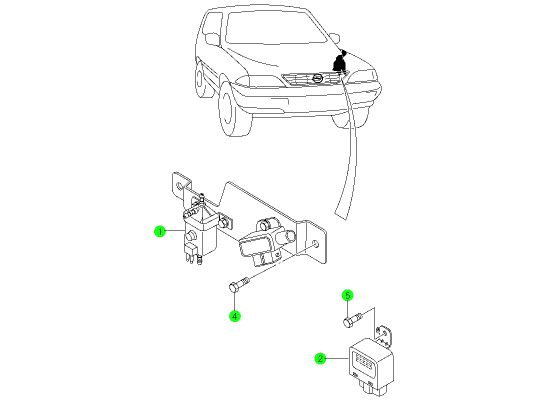 1
4
5
2