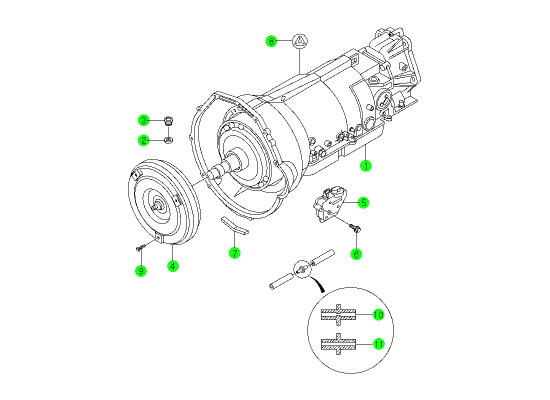 8
3
2
1
5
6
7
9
4
10
11