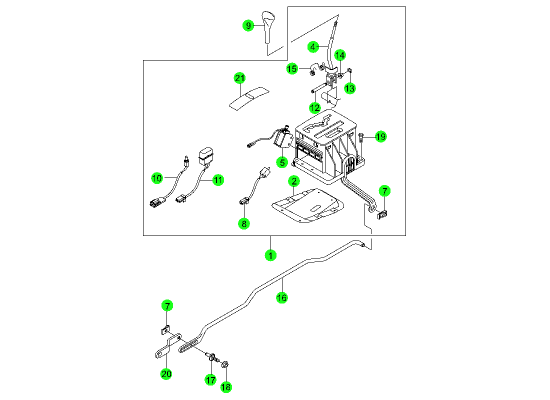 9
4
14
15
13
21
12
19
5
10
11
2
7
8
1
16
7
20
17
18