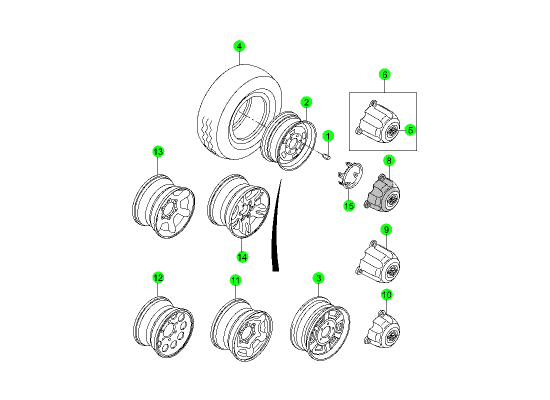 4
6
2
1
5
13
8
15
14
9
12
11
3
10