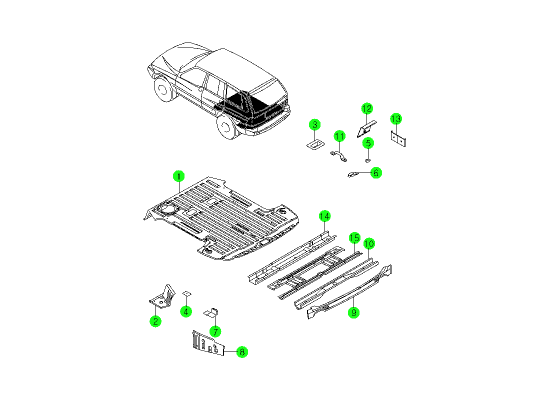 12
13
3
11
5
6
1
14
15
10
9
2
4
7
8