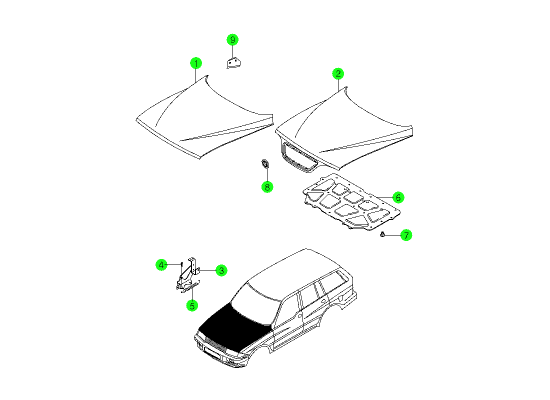 9
1
2
8
6
7
4
3
5