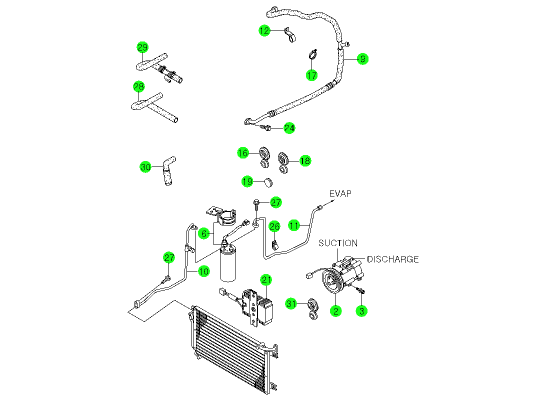 12
29
9
17
28
24
16
18
30
19
EVAP
27
6
26
11
SUCTION
DISCHARGE
27
10
21
31
2
3