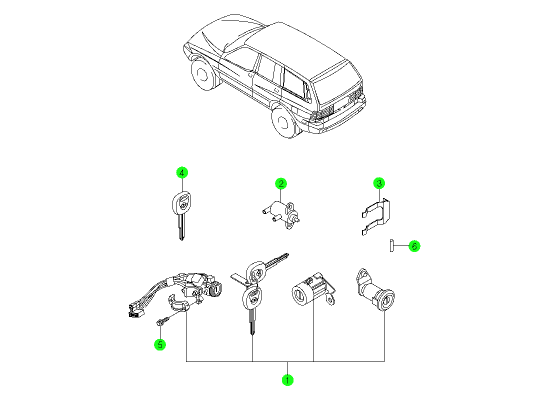 4
2
3
6
5
1