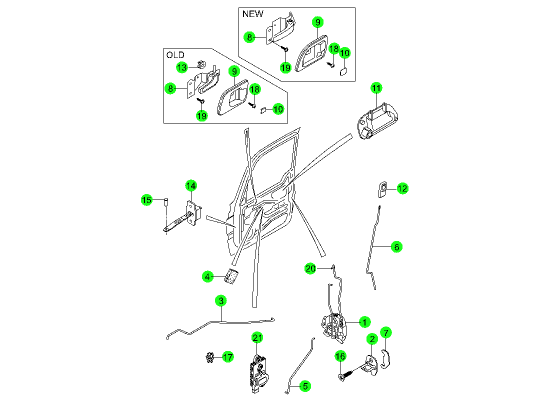 NEW
8
9
18
10
19
OLD
13
9
8
18
19
10
11
14
15
12
6
20
4
3
1
21
2
7
16
17
5