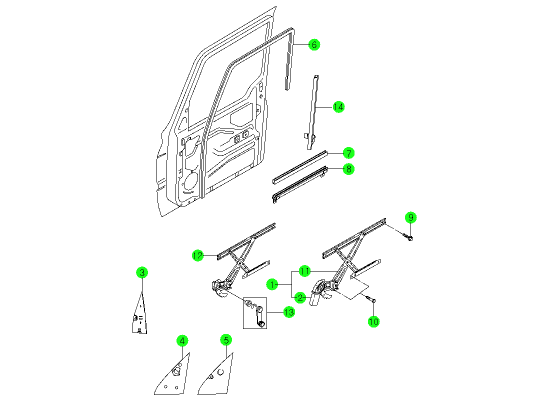 6
14
7
8
9
12
11
1
2
3
13
10
4
5