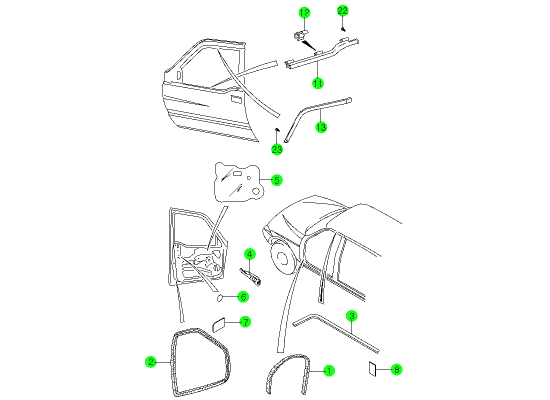 12
22
11
13
23
5
4
6
7
3
2
1
8